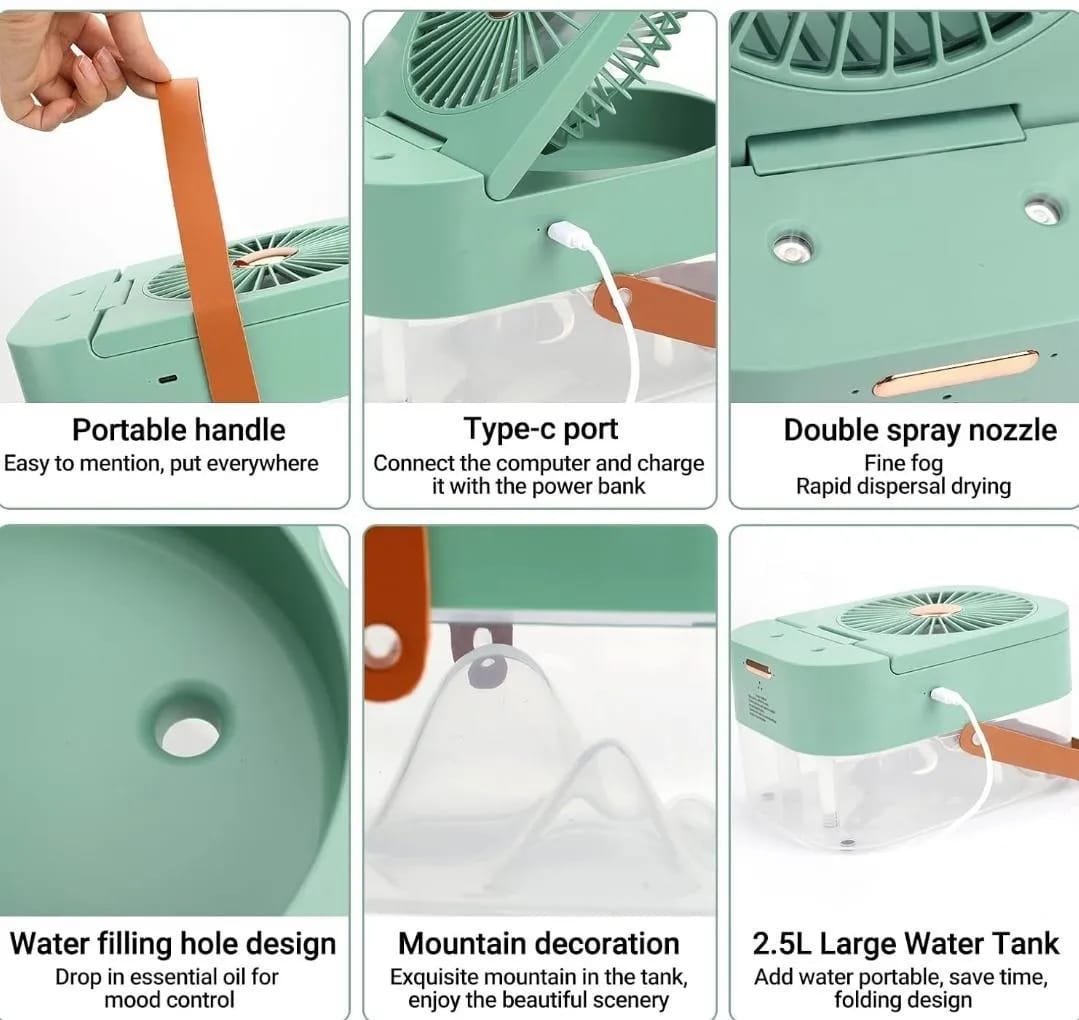 Portable handle
Easy to mention, put everywhere

Type-c port
Connect the computer and charge it with the power bank

Double spray nozzle
Fine fog
Rapid dispersal drying

Water filling hole design
Drop in essential oil for mood control

Mountain decoration
Exquisite mountain in the tank, enjoy the beautiful scenery

2.5L Large Water Tank
Add water portable, save time, folding design